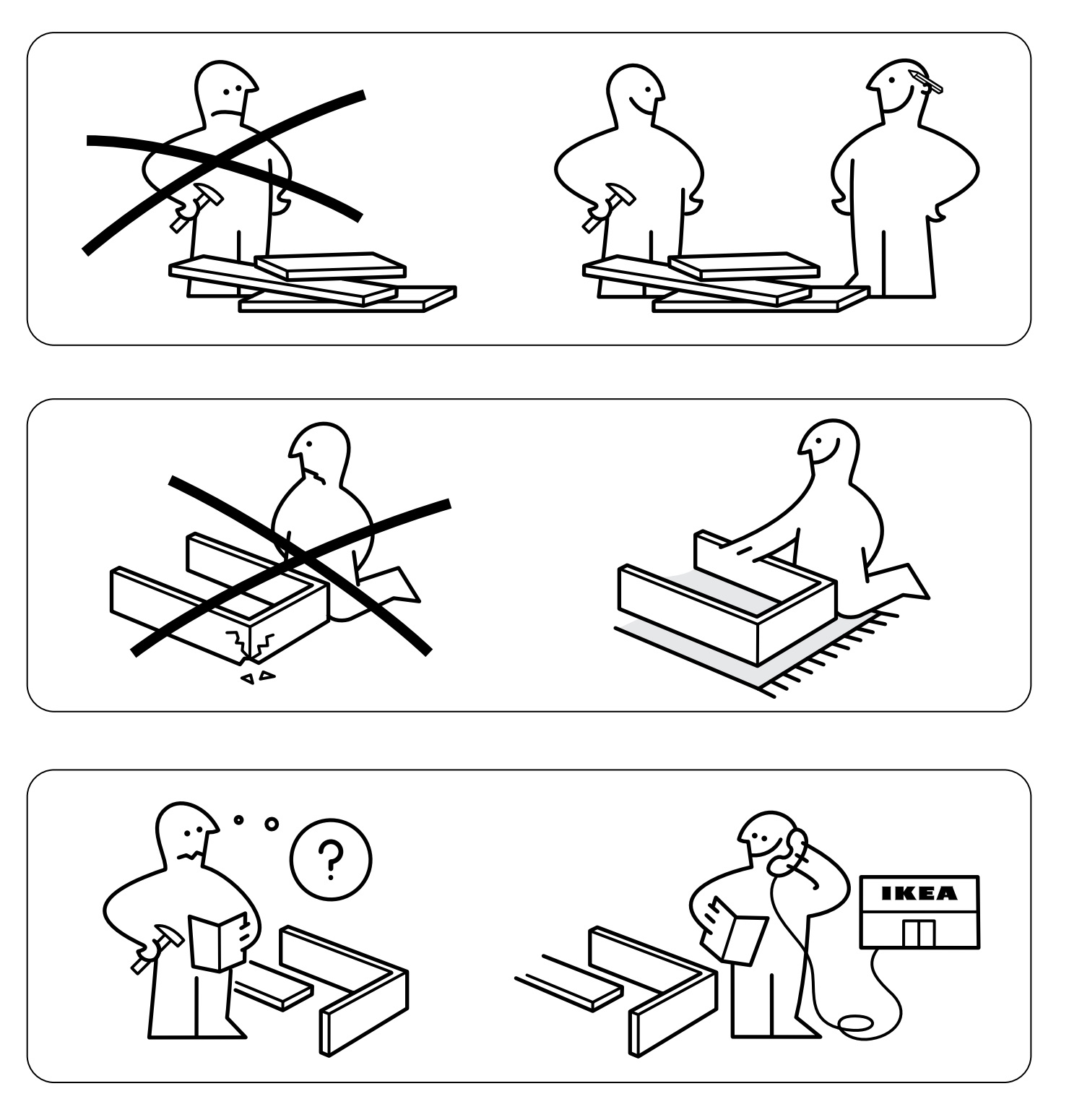 ?

IKEA