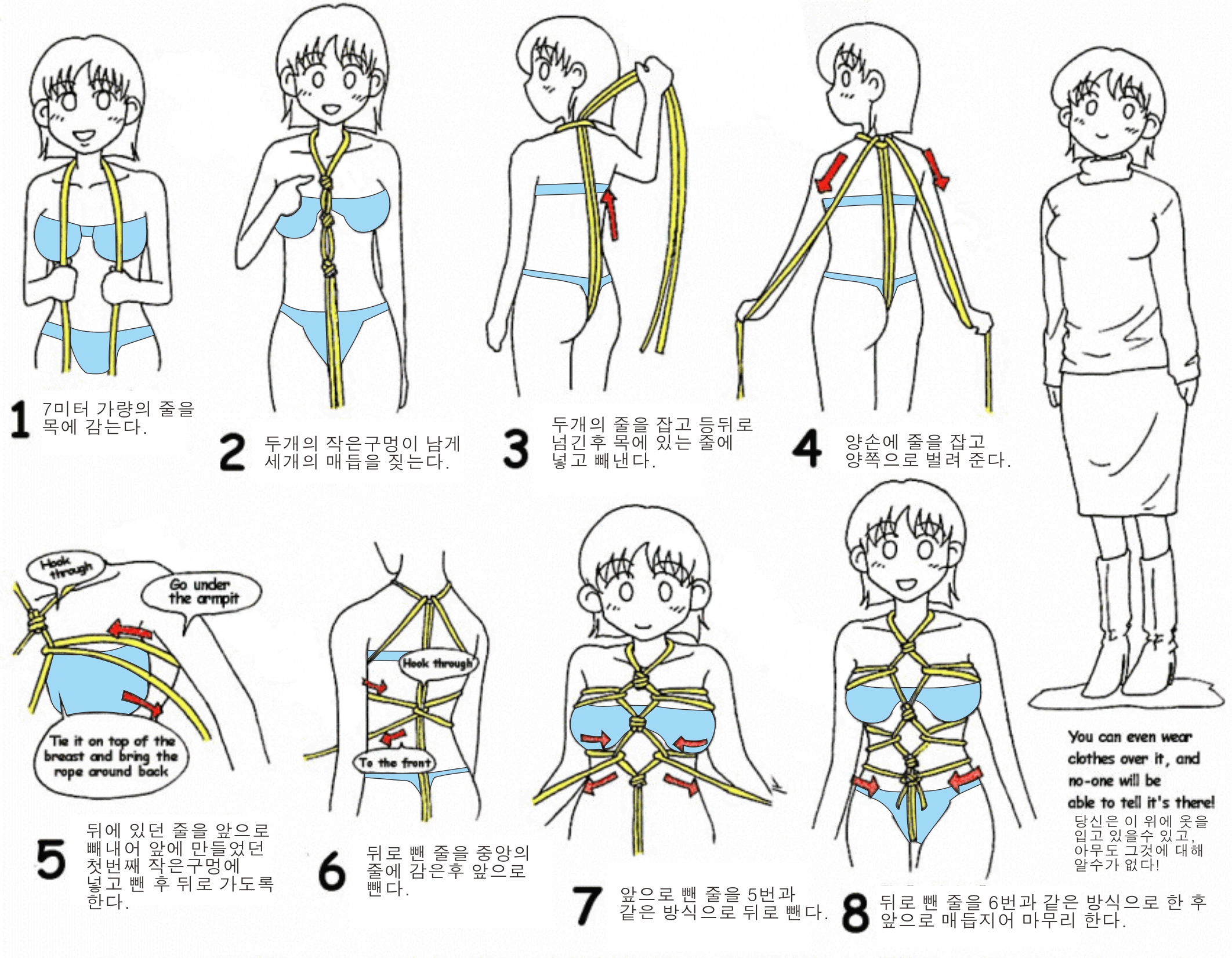 1 7미터 가량의 줄을 목에 감는다.

2 두개의 작은구멍이 남게 세개의 매듭을 짓는다.

3 두개의 줄을 잡고 등뒤로 넘긴후 목에 있는 줄에 넣고 빼낸다.

4 양손에 줄을 잡고 양쪽으로 벌려 준다.

Hook through

Go under the armpit

Tie it on top of the breast and bring the rope around back

5 뒤에 있던 줄을 앞으로 빼내어 앞에 만들었던 첫번째 작은구멍에 넣고 뺀 후 뒤로 가도록 한다.

Hook through

To the front

6 뒤로 뺀 줄을 중앙의 줄에 감은후 앞으로 뺀다.

7 앞으로 뺀 줄을 5번과 같은 방식으로 뒤로 뺀다.

8 뒤로 뺀 줄을 6번과 같은 방식으로 한 후 앞으로 매듭지어 마무리 한다.

You can even wear clothes over it, and no-one will be able to tell it's there!

당신은 이 위에 옷을 입고 있을수 있고, 아무도 그것에 대해 알수가 없다!