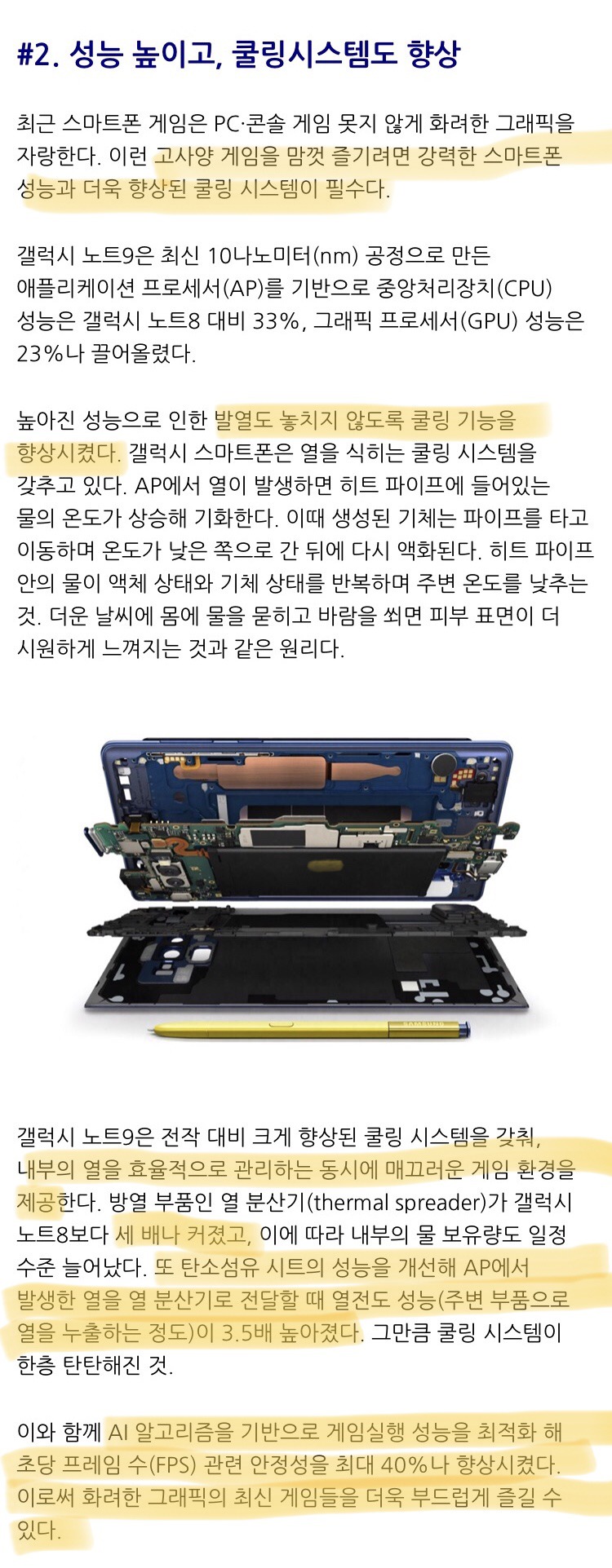 #2. 성능 높이고, 쿨링시스템도 향상

최근 스마트폰 게임은 PC·콘솔 게임 못지 않게 화려한 그래픽을 자랑한다. 이런 고사양 게임을 맘껏 즐기려면 강력한 스마트폰 성능과 더욱 향상된 쿨링 시스템이 필수다.

갤럭시 노트9은 최신 10나노미터(nm) 공정으로 만든 애플리케이션 프로세서(AP)를 기반으로 중앙처리장치(CPU) 성능은 갤럭시 노트8 대비 33%, 그래픽 프로세서(GPU) 성능은 23%나 끌어올렸다.

높아진 성능으로 인한 발열도 놓치지 않도록 쿨링 기능을 향상시켰다. 갤럭시 스마트폰은 열을 식히는 쿨링 시스템을 갖추고 있다. AP에서 열이 발생하면 히트 파이프에 들어있는 물의 온도가 상승해 기화한다. 이때 생성된 기체는 파이프를 타고 이동하며 온도가 낮은 쪽으로 간 뒤에 다시 액화된다. 히트 파이프 안의 물이 액체 상태와 기체 상태를 반복하며 주변 온도를 낮추는 것. 더운 날씨에 몸에 물을 묻히고 바람을 쐬면 피부 표면이 더 시원하게 느껴지는 것과 같은 원리다.

SAMSUNG

갤럭시 노트9은 전작 대비 크게 향상된 쿨링 시스템을 갖춰, 내부의 열을 효율적으로 관리하는 동시에 매끄러운 게임 환경을 제공한다. 방열 부품인 열 분산기(thermal spreader)가 갤럭시 노트8보다 세 배나 커졌고, 이에 따라 내부의 물 보유량도 일정 수준 늘어났다. 또 탄소섬유 시트의 성능을 개선해 AP에서 발생한 열을 열 분산기로 전달할 때 열전도 성능(주변 부품으로 열을 누출하는 정도)이 3.5배 높아졌다. 그만큼 쿨링 시스템이 한층 탄탄해진 것.

이와 함께 AI 알고리즘을 기반으로 게임실행 성능을 최적화 해 초당 프레임 수(FPS) 관련 안정성을 최대 40%나 향상시켰다. 이로써 화려한 그래픽의 최신 게임들을 더욱 부드럽게 즐길 수 있다.