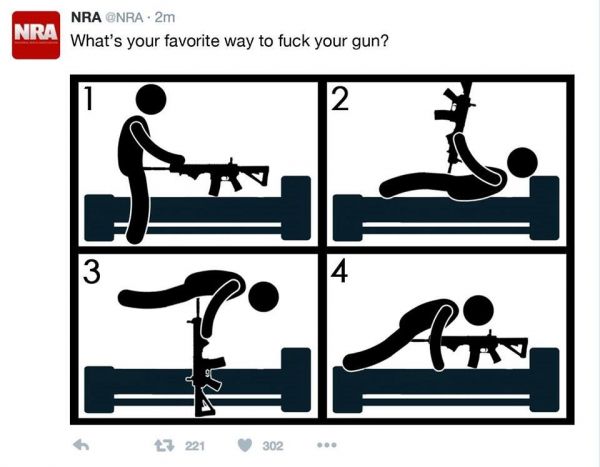 NRA
NRA @NRA · 2m
What's your favorite way to fuck your gun?

1

2

3

4

221 302